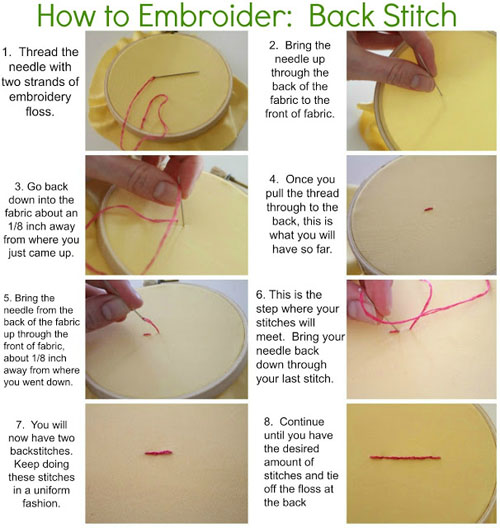 How to Embroider: Back Stitch

1. Thread the needle with two strands of embroidery floss.

2. Bring the needle up through the back of the fabric to the front of fabric.

3. Go back down into the fabric about an 1/8 inch away from where you just came up.

4. Once you pull the thread through to the back, this is what you will have so far.

5. Bring the needle from the back of the fabric up through the front of fabric, about 1/8 inch away from where you went down.

6. This is the step where your stitches will meet. Bring your needle back down through your last stitch.

7. You will now have two backstitches. Keep doing these stitches in a uniform fashion.

8. Continue until you have the desired amount of stitches and tie off the floss at the back