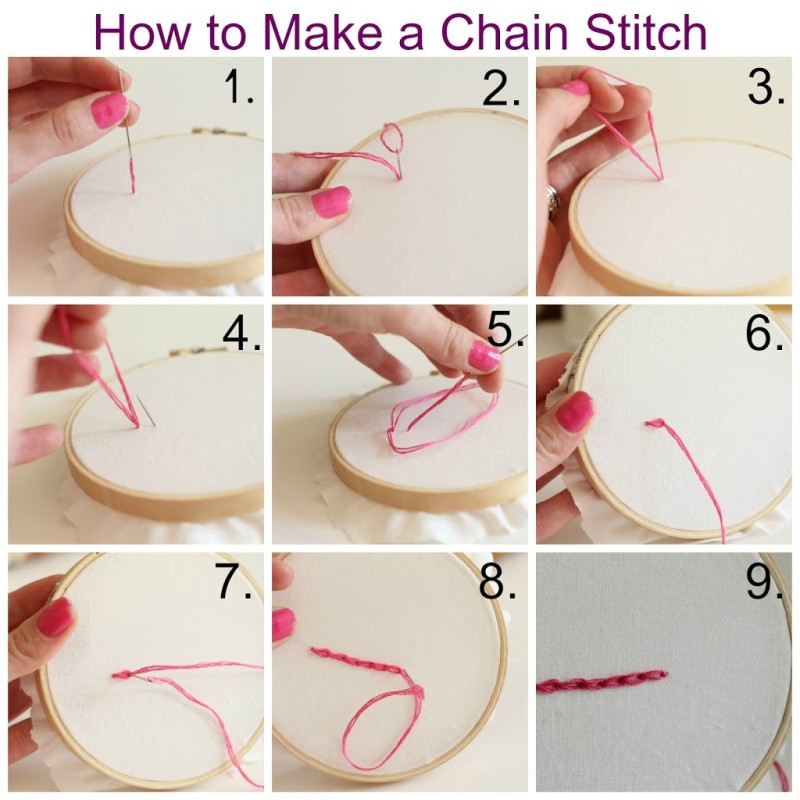 How to Make a Chain Stitch

1.

2.

3.

4.

5.

6.

7.

8.

9.